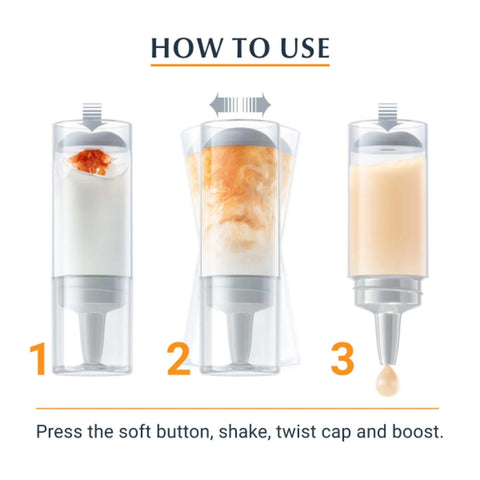 HOW TO USE

1

2

3

Press the soft button, shake, twist cap and boost.