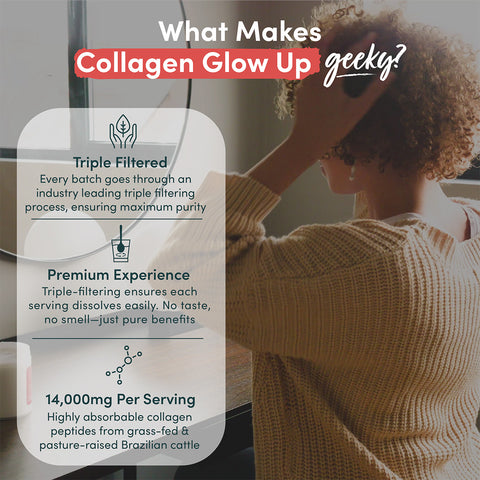 What Makes
Collagen Glow Up geeky?

Triple Filtered
Every batch goes through an industry leading triple filtering process, ensuring maximum purity

Premium Experience
Triple-filtering ensures each serving dissolves easily. No taste, no smell—just pure benefits

14,000mg Per Serving
Highly absorbable collagen peptides from grass-fed & pasture-raised Brazilian cattle